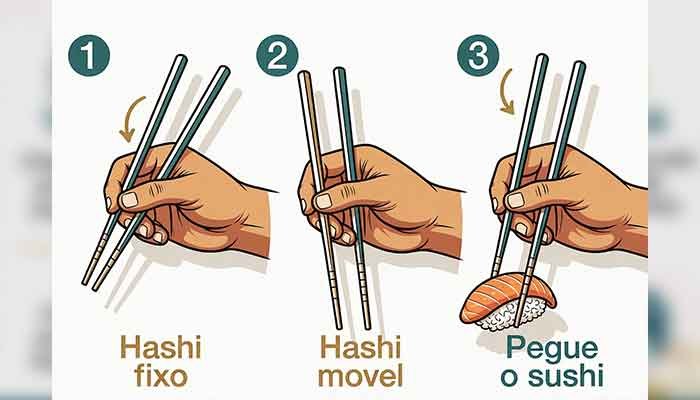 1

Hashi fixo

2

Hashi movel

3

Pegue o sushi